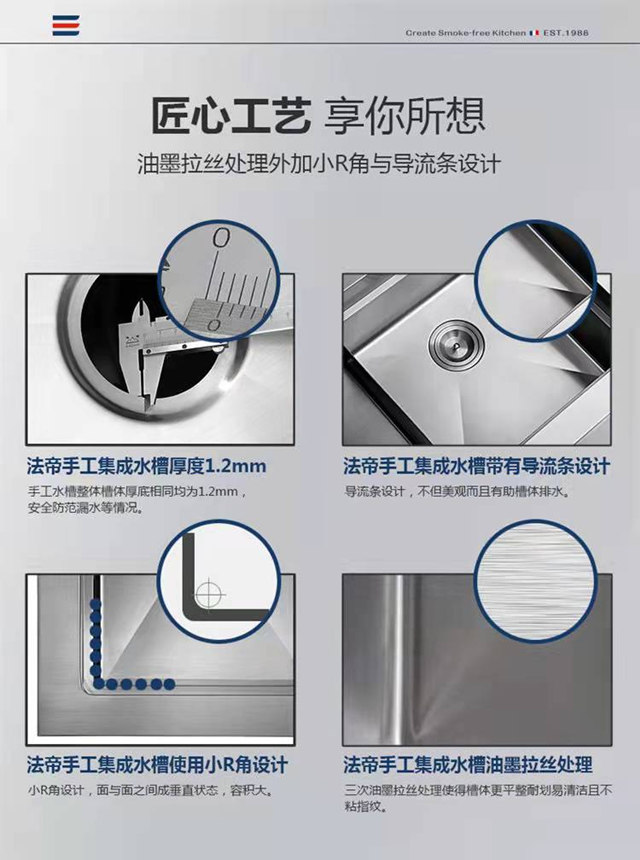 Create Smoke-free Kitchen EST.1986

匠心工艺 享你所想

油墨拉丝处理外加小R角与导流条设计

0

0

法帝手工集成水槽厚度1.2mm

手工水槽整体槽体厚底相同均为1.2mm，安全防范漏水等情况。

法帝手工集成水槽带有导流条设计

导流条设计，不但美观而且有助槽体排水。

法帝手工集成水槽使用小R角设计

小R角设计，面与面之间成垂直状态，容积大。

法帝手工集成水槽油墨拉丝处理

三次油墨拉丝处理使得槽体更平整耐划易清洁且不粘指纹。